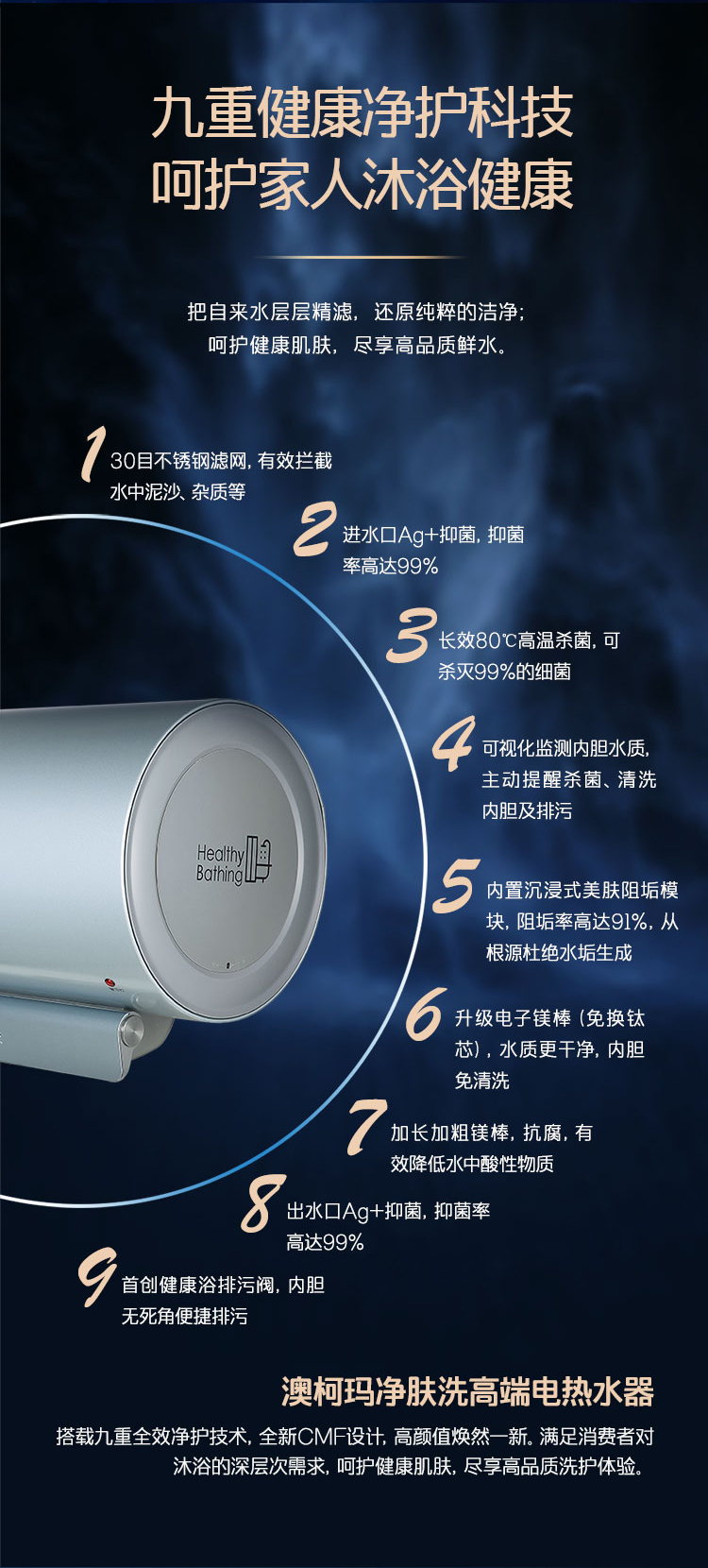 九重健康净护科技
呵护家人沐浴健康

把自来水层层精滤，还原纯粹的洁净；
呵护健康肌肤，尽享高品质鲜水。

1 30目不锈钢滤网，有效拦截水中泥沙、杂质等

2 进水口Ag+抑菌，抑菌率高达99%

3 长效80℃高温杀菌，可杀灭99%的细菌

4 可视化监测内胆水质，主动提醒杀菌、清洗内胆及排污

5 内置沉浸式美肤阻垢模块，阻垢率高达91%，从根源杜绝水垢生成

6 升级电子镁棒（免换钛芯），水质更干净，内胆免清洗

7 加长加粗镁棒，抗腐，有效降低水中酸性物质

8 出水口Ag+抑菌，抑菌率高达99%

9 首创健康浴排污阀，内胆无死角便捷排污

Healthy Bathing

澳柯玛净肤洗高端电热水器

搭载九重全效净护技术，全新CMF设计，高颜值焕然一新。满足消费者对沐浴的深层次需求，呵护健康肌肤，尽享高品质洗护体验。